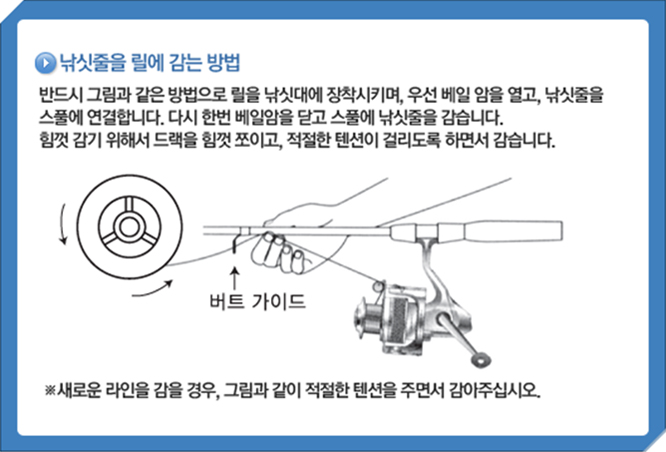 낚싯줄을 릴에 감는 방법

반드시 그림과 같은 방법으로 릴을 낚싯대에 장착시키며, 우선 베일 암을 열고, 낚싯줄을 스풀에 연결합니다. 다시 한번 베일암을 닫고 스풀에 낚싯줄을 감습니다.
힘껏 감기 위해서 드랙을 힘껏 쪼이고, 적절한 텐션이 걸리도록 하면서 감습니다.

버트 가이드

※새로운 라인을 감을 경우, 그림과 같이 적절한 텐션을 주면서 감아주십시오.